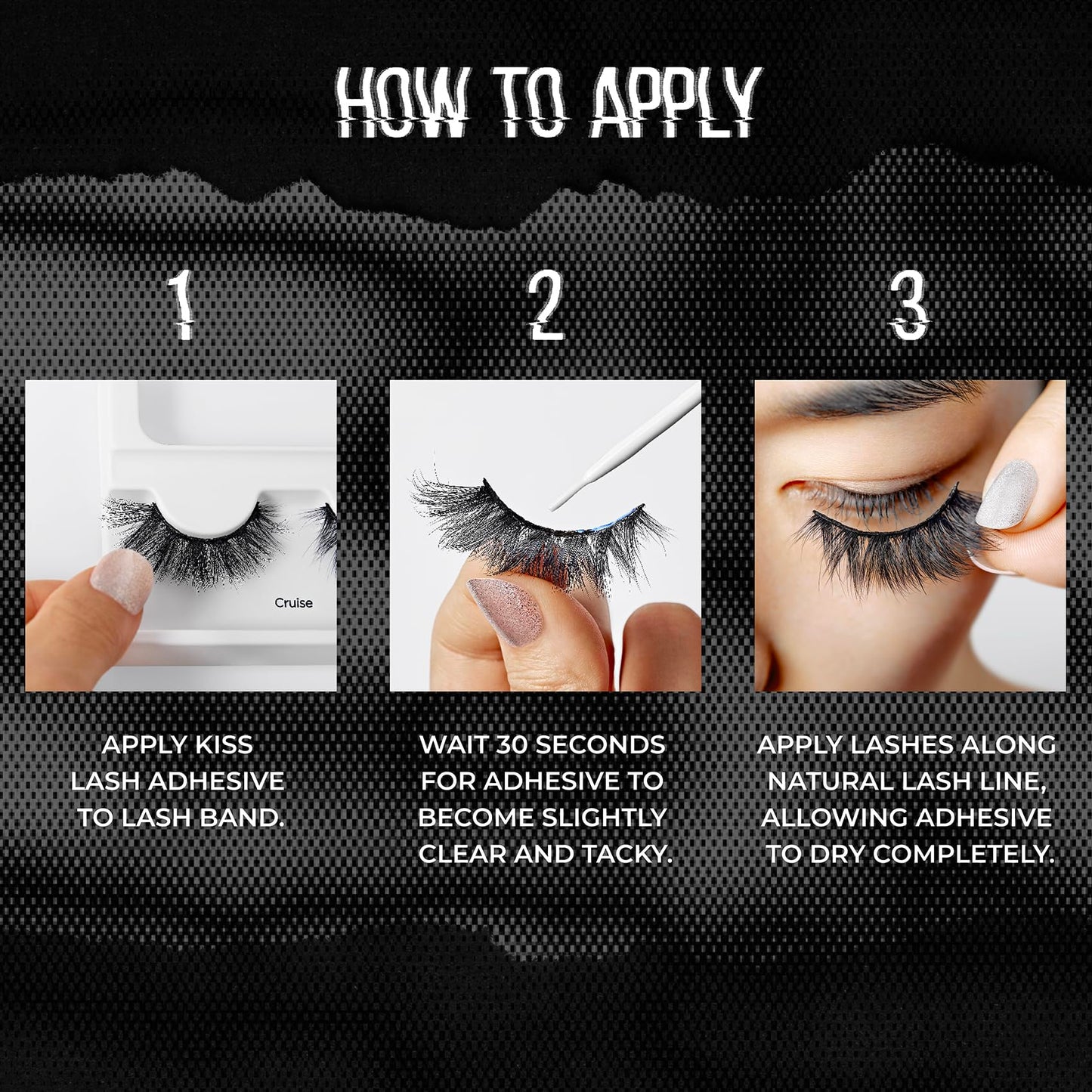 HOW TO APPLY

1

Cruise

APPLY KISS LASH ADHESIVE TO LASH BAND.

2

WAIT 30 SECONDS FOR ADHESIVE TO BECOME SLIGHTLY CLEAR AND TACKY.

3

APPLY LASHES ALONG NATURAL LASH LINE, ALLOWING ADHESIVE TO DRY COMPLETELY.