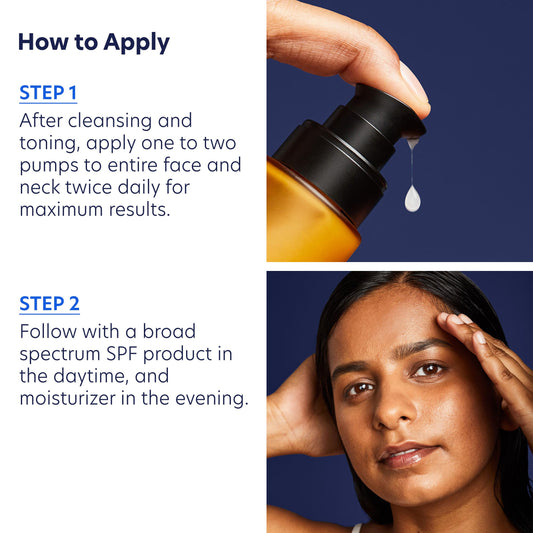 How to Apply

STEP 1
After cleansing and toning, apply one to two pumps to entire face and neck twice daily for maximum results.

STEP 2
Follow with a broad spectrum SPF product in the daytime, and moisturizer in the evening.