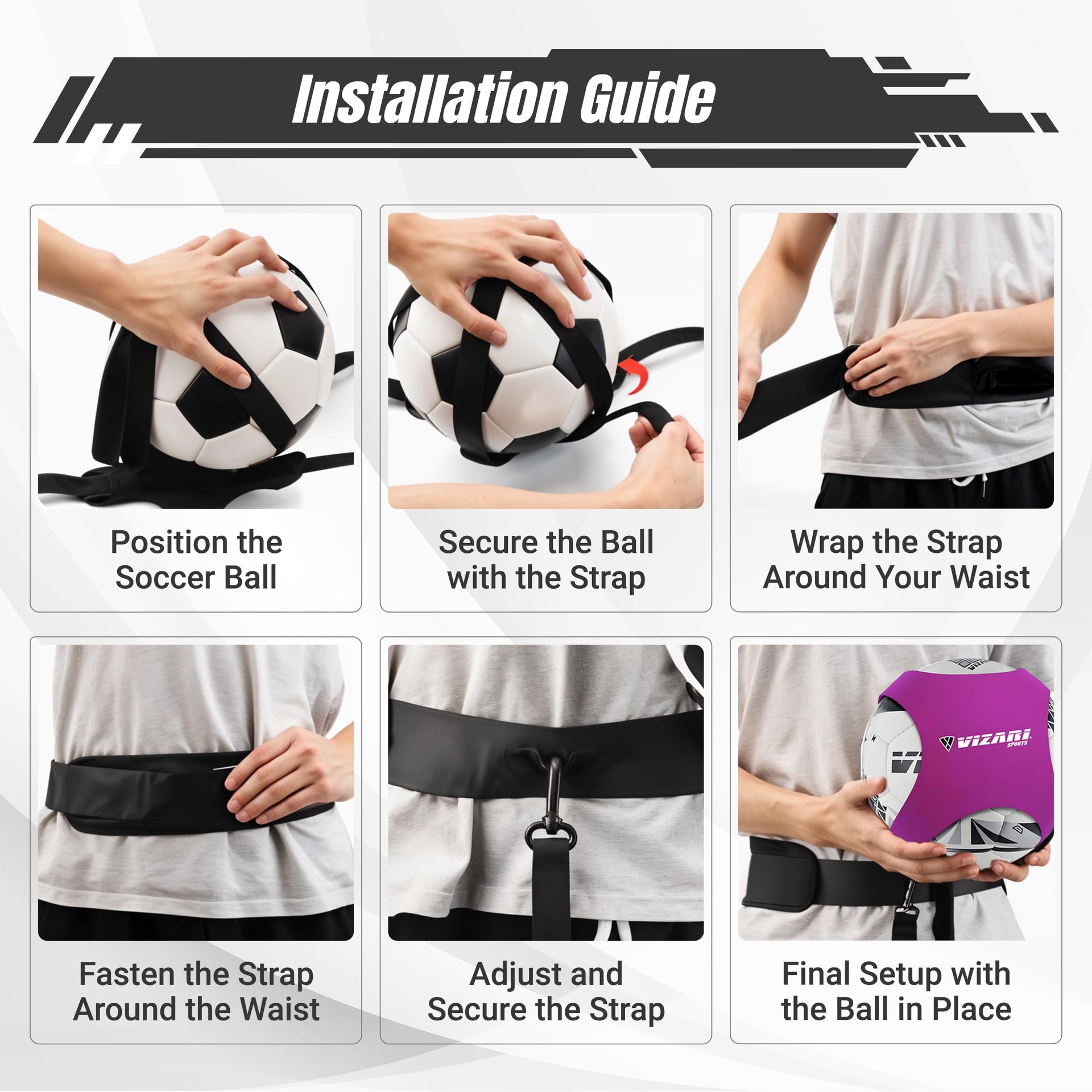 Installation Guide

Position the Soccer Ball

Secure the Ball with the Strap

Wrap the Strap Around Your Waist

Fasten the Strap Around the Waist

Adjust and Secure the Strap

VIZARI SPORTS

Final Setup with the Ball in Place