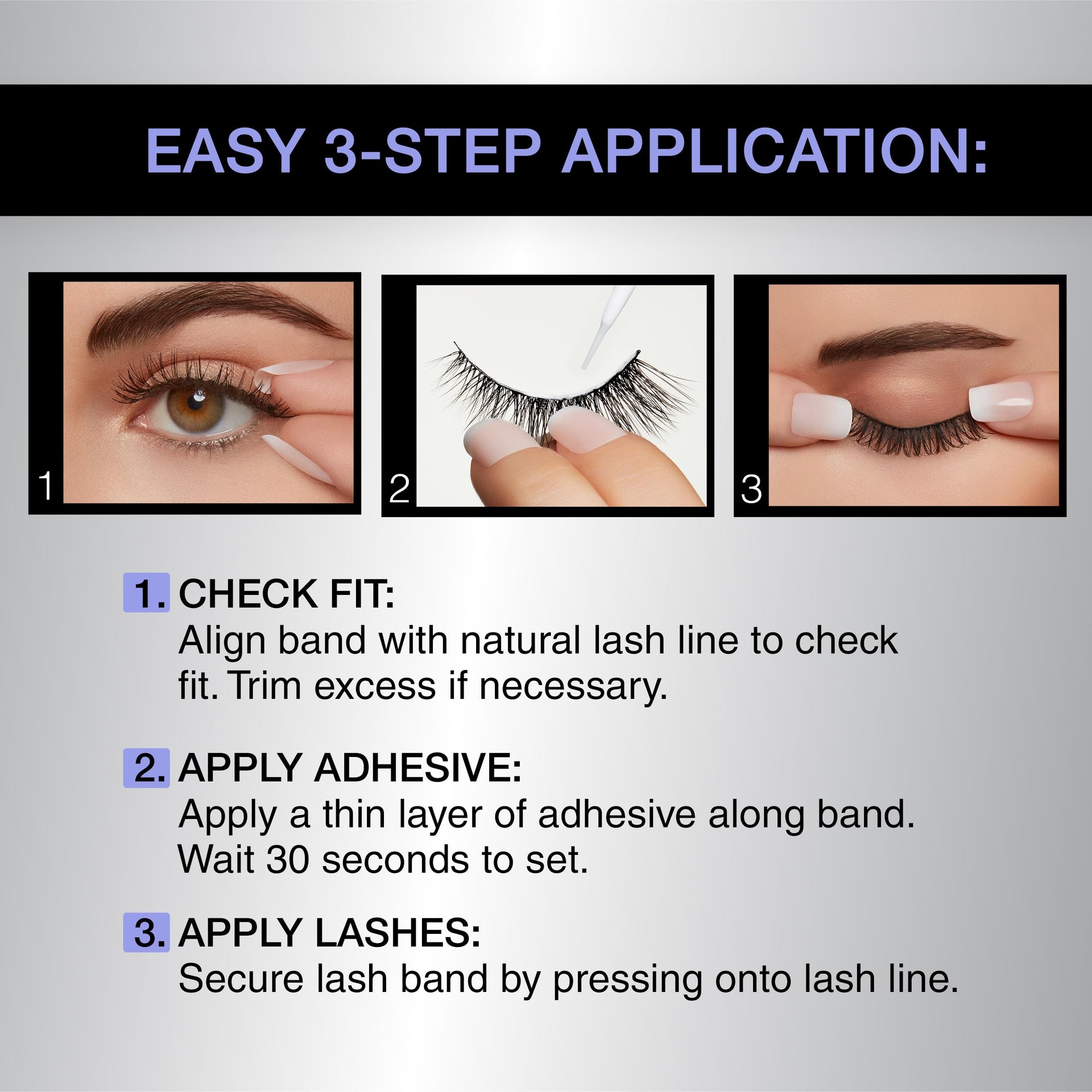 EASY 3-STEP APPLICATION:

1

2

3

1. CHECK FIT:
Align band with natural lash line to check fit. Trim excess if necessary.

2. APPLY ADHESIVE:
Apply a thin layer of adhesive along band. Wait 30 seconds to set.

3. APPLY LASHES:
Secure lash band by pressing onto lash line.