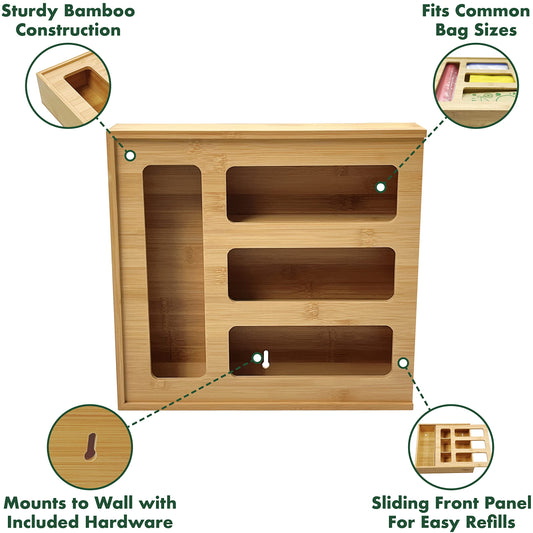 Sturdy Bamboo Construction

Fits Common Bag Sizes

Mounts to Wall with Included Hardware

Sliding Front Panel For Easy Refills