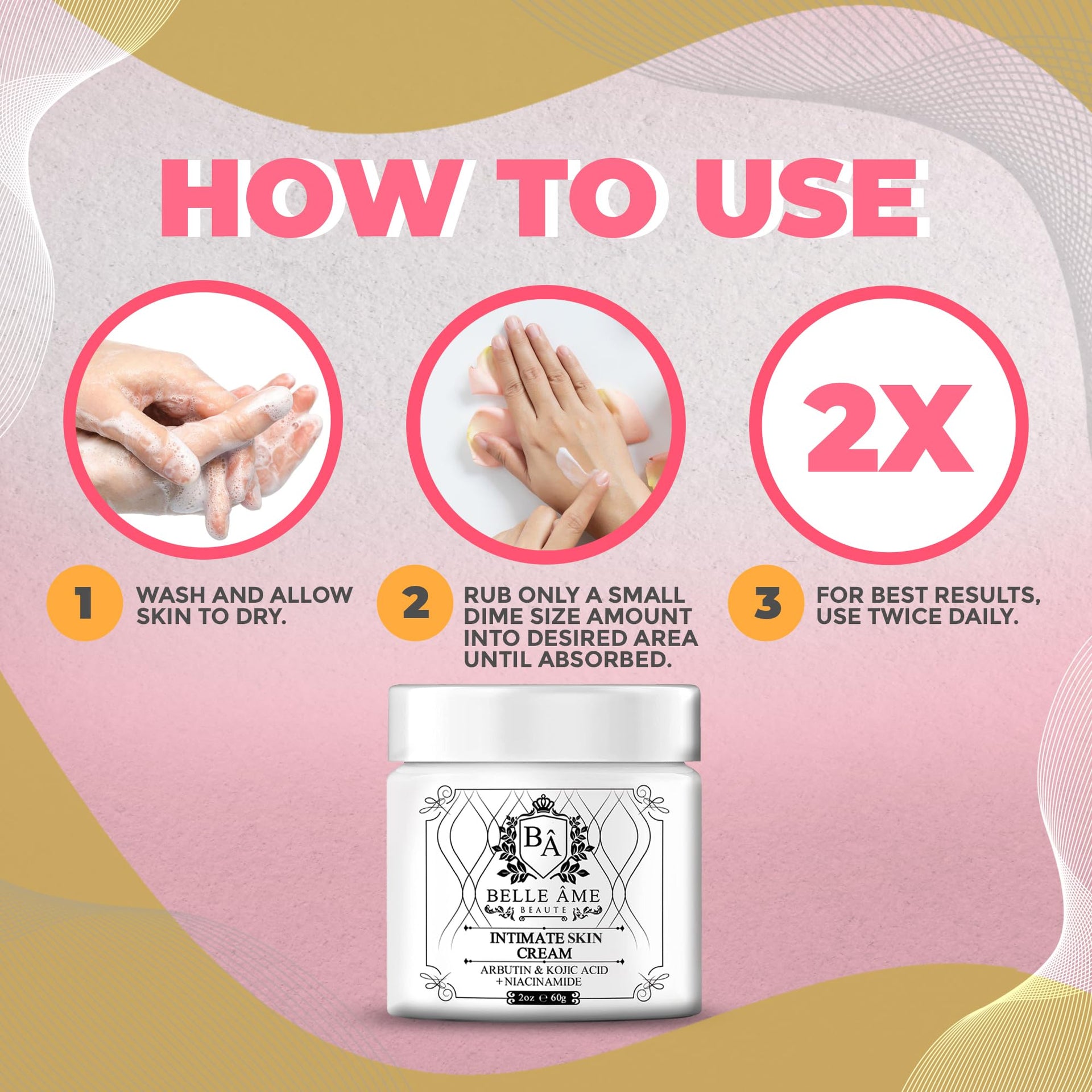 HOW TO USE

2X

1 WASH AND ALLOW SKIN TO DRY.

2 RUB ONLY A SMALL DIME SIZE AMOUNT INTO DESIRED AREA UNTIL ABSORBED.

3 FOR BEST RESULTS, USE TWICE DAILY.

BÂ

BELLE ÂME
BEAUTE

INTIMATE SKIN CREAM
ARBUTIN & KOJIC ACID + NIACINAMIDE
2oz ℮ 60g