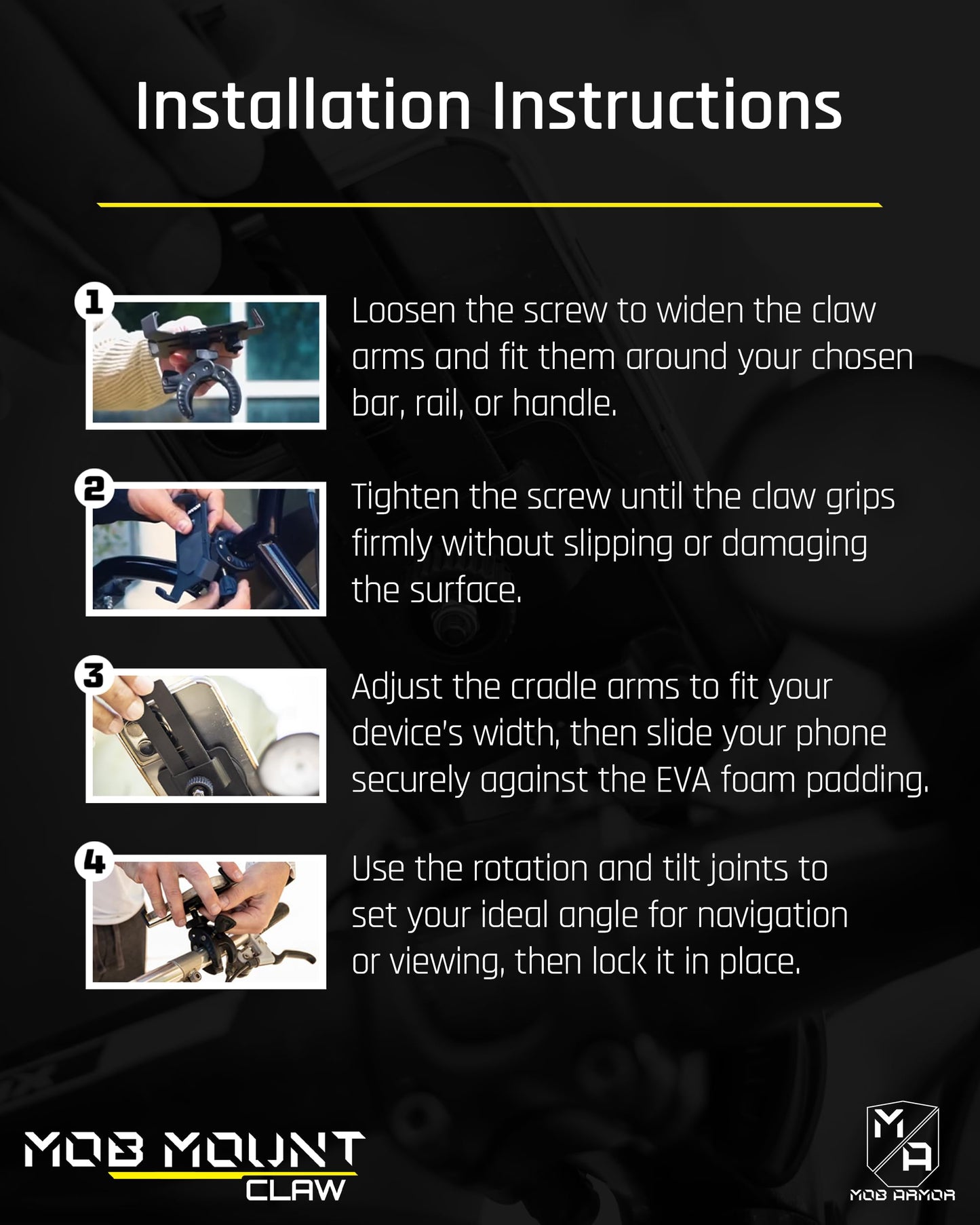 Installation Instructions

1

Loosen the screw to widen the claw arms and fit them around your chosen bar, rail, or handle.

2

Tighten the screw until the claw grips firmly without slipping or damaging the surface.

3

Adjust the cradle arms to fit your device's width, then slide your phone securely against the EVA foam padding.

4

Use the rotation and tilt joints to set your ideal angle for navigation or viewing, then lock it in place.

MOB MOUNT
CLAW

MA
MOB ARMOR