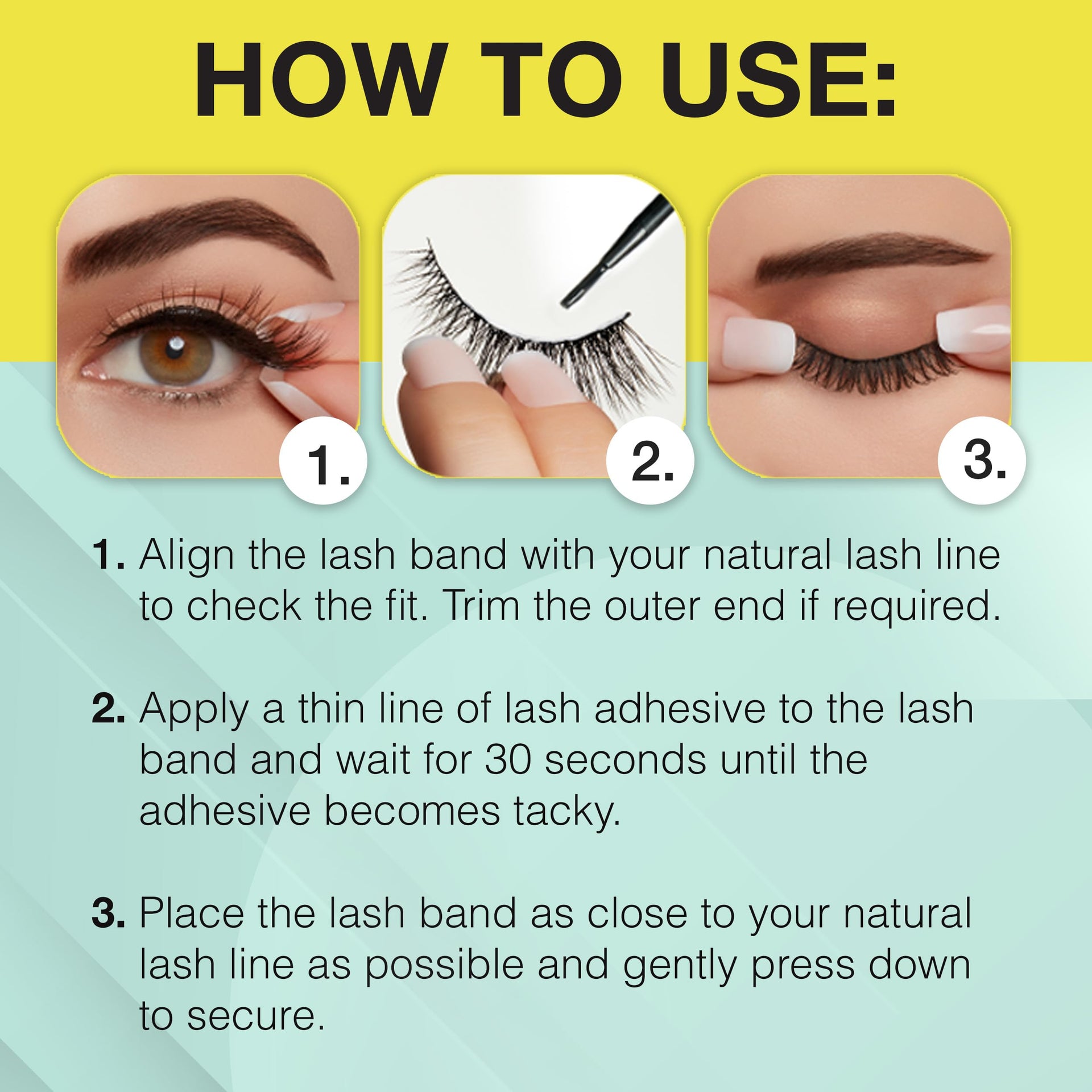 HOW TO USE:

1.

2.

3.

1. Align the lash band with your natural lash line to check the fit. Trim the outer end if required.

2. Apply a thin line of lash adhesive to the lash band and wait for 30 seconds until the adhesive becomes tacky.

3. Place the lash band as close to your natural lash line as possible and gently press down to secure.