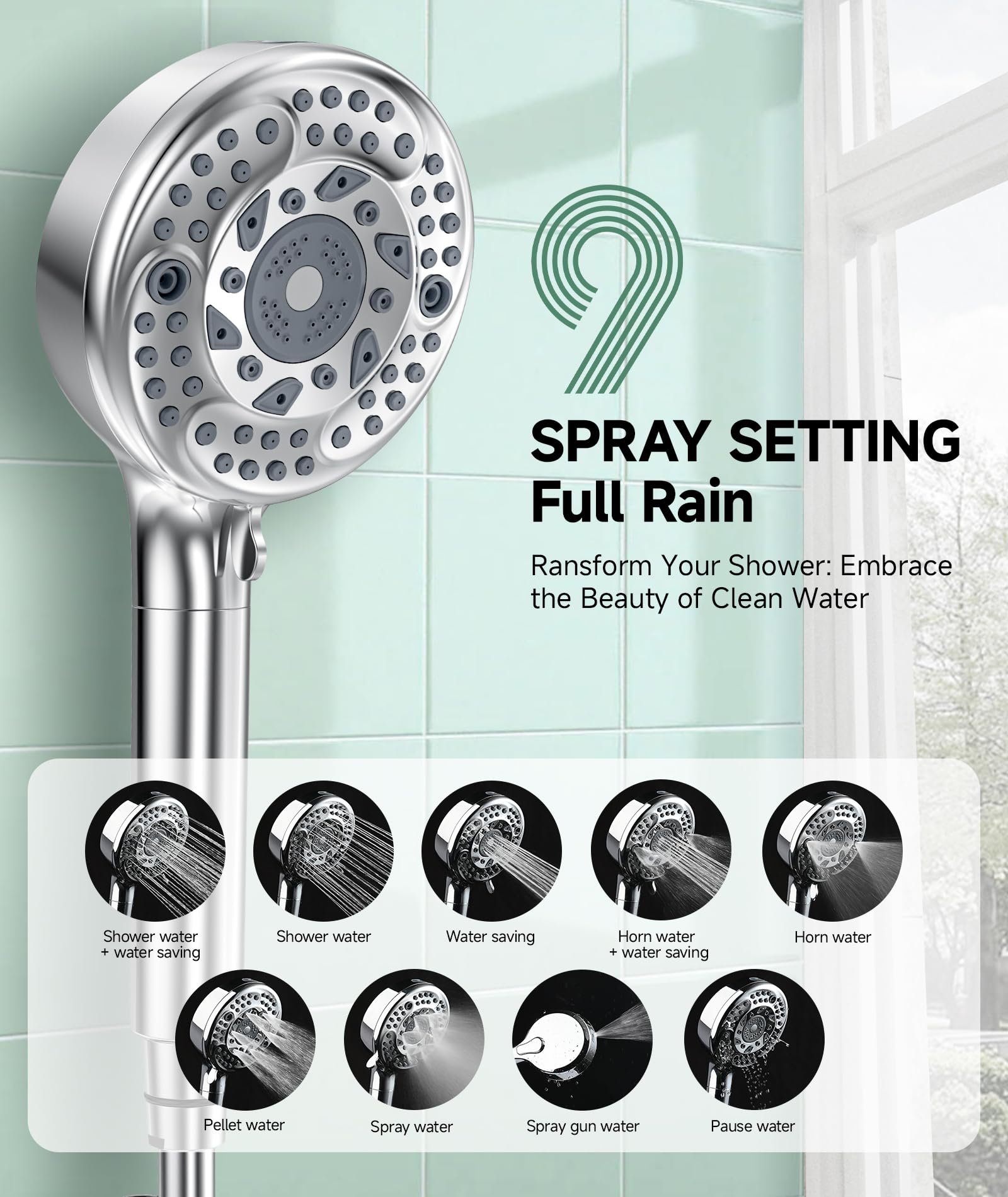 9

SPRAY SETTING
Full Rain

Ransform Your Shower: Embrace the Beauty of Clean Water

Shower water + water saving

Shower water

Water saving

Horn water + water saving

Horn water

Pellet water

Spray water

Spray gun water

Pause water