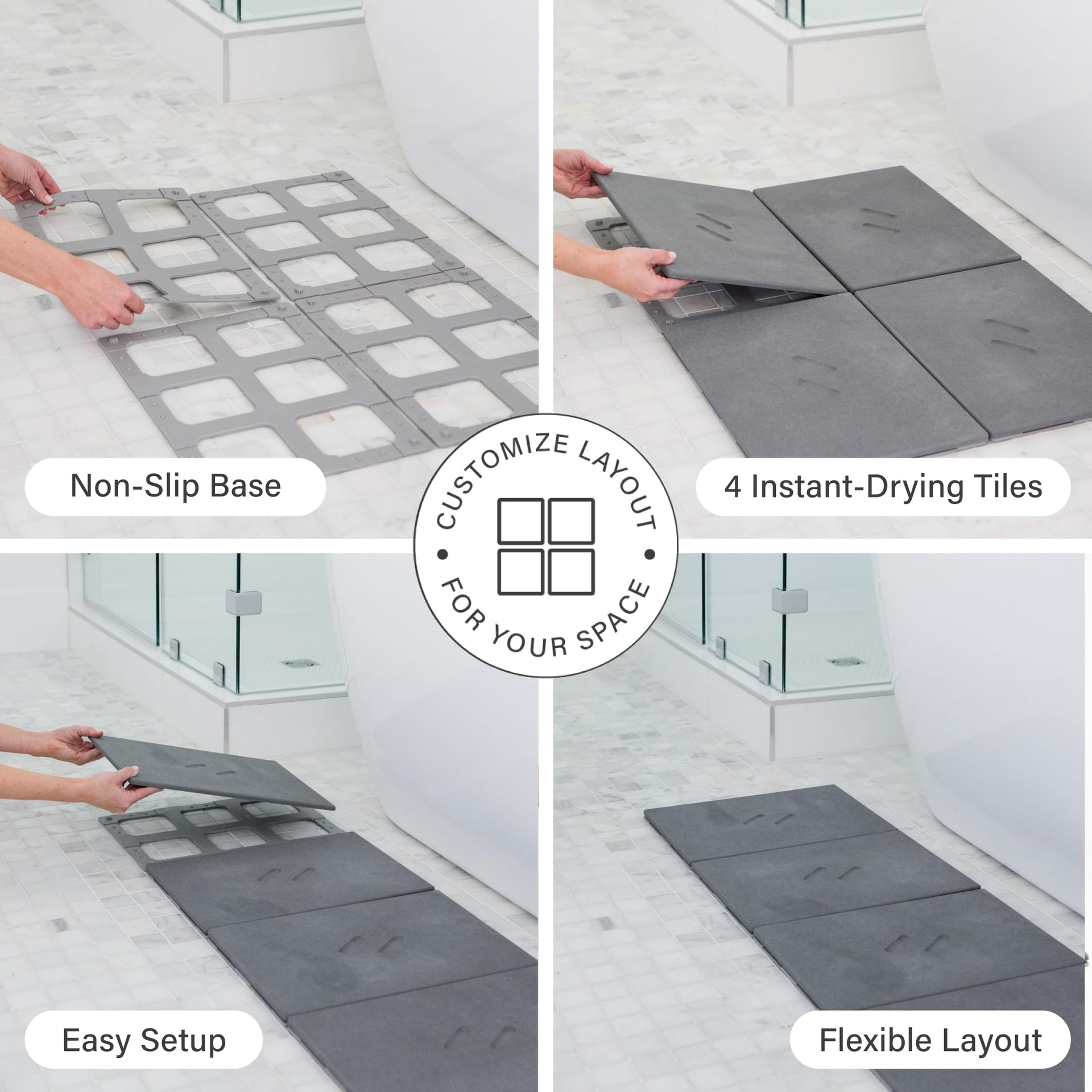 Non-Slip Base

4 Instant-Drying Tiles

CUSTOMIZE LAYOUT • FOR YOUR SPACE •

Easy Setup

Flexible Layout