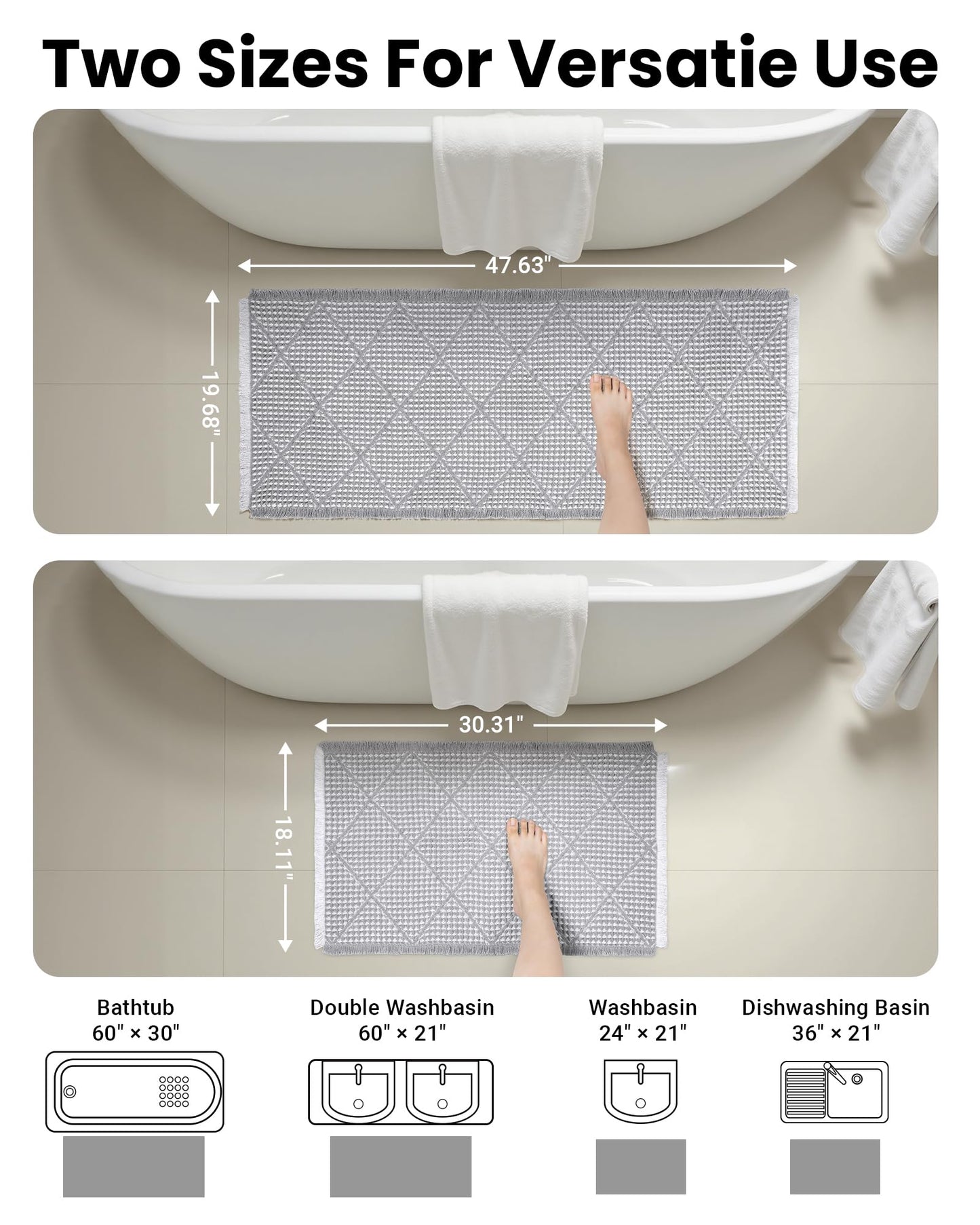 Two Sizes For Versatie Use

47.63"

19.68"

30.31"

18.11"

Bathtub
60" × 30"

Double Washbasin
60" × 21"

Washbasin
24" × 21"

Dishwashing Basin
36" × 21"