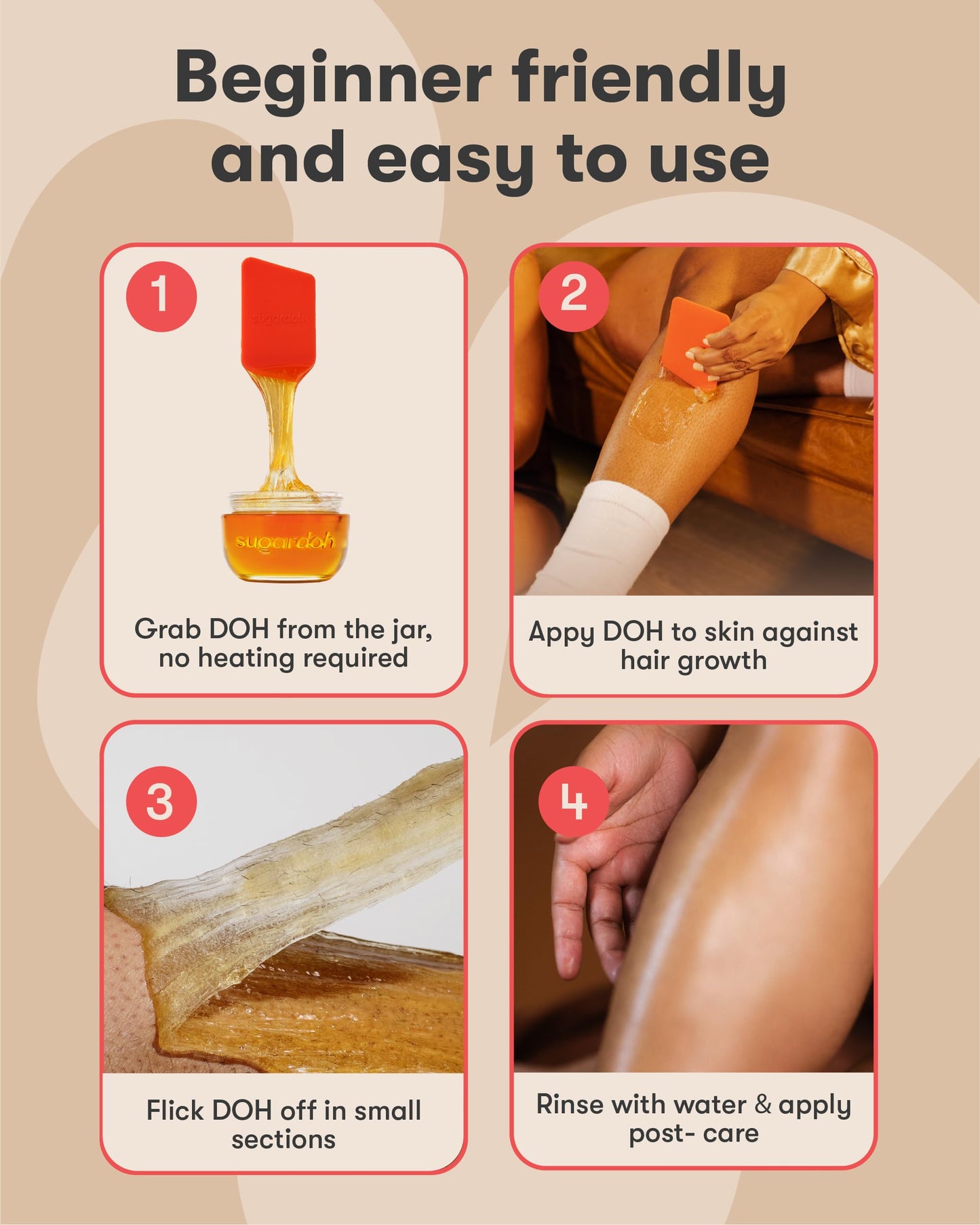 Beginner friendly and easy to use

1

sugardoh

sugardoh

Grab DOH from the jar, no heating required

2

Appy DOH to skin against hair growth

3

Flick DOH off in small sections

4

Rinse with water & apply post- care