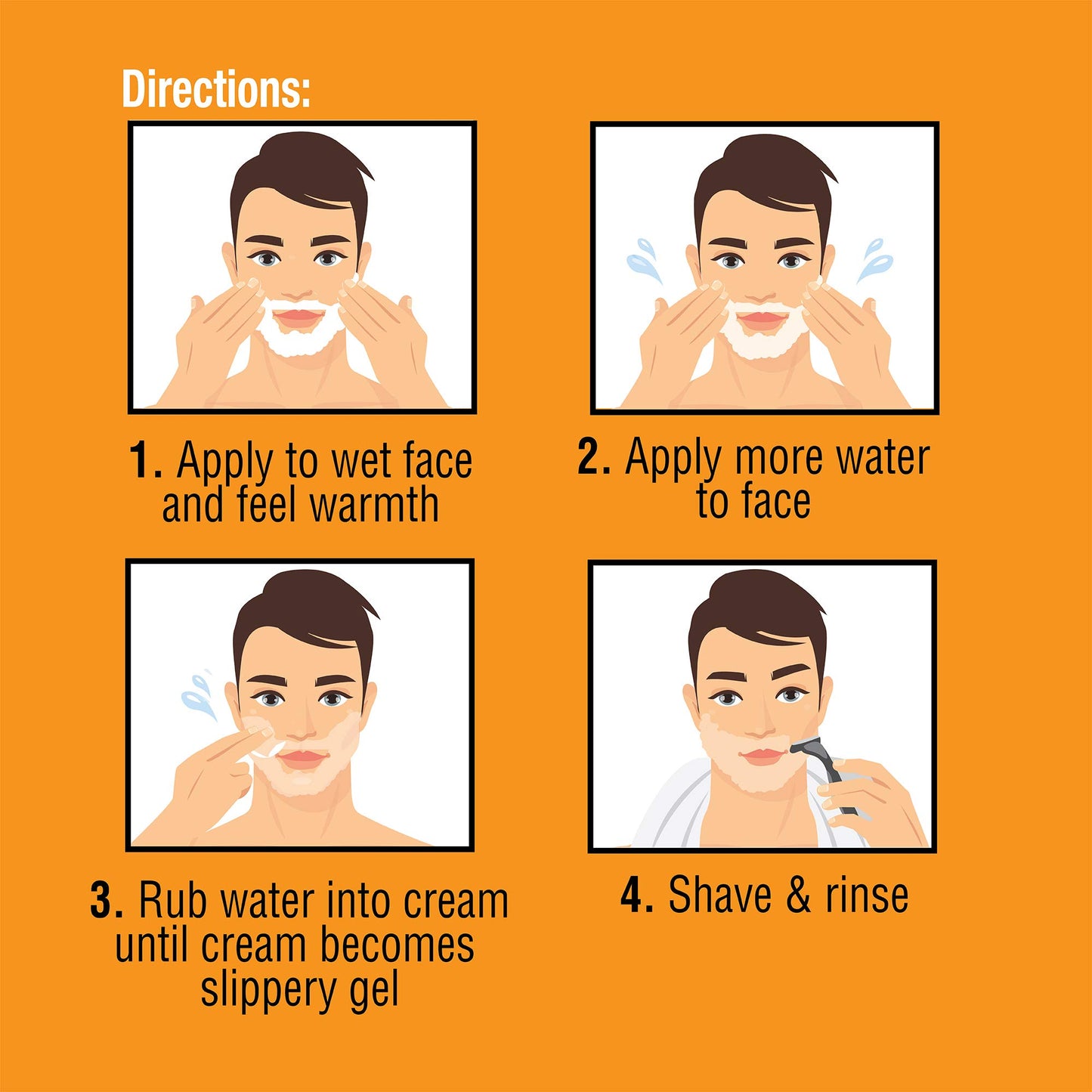 Directions:

1. Apply to wet face and feel warmth

2. Apply more water to face

3. Rub water into cream until cream becomes slippery gel

4. Shave & rinse