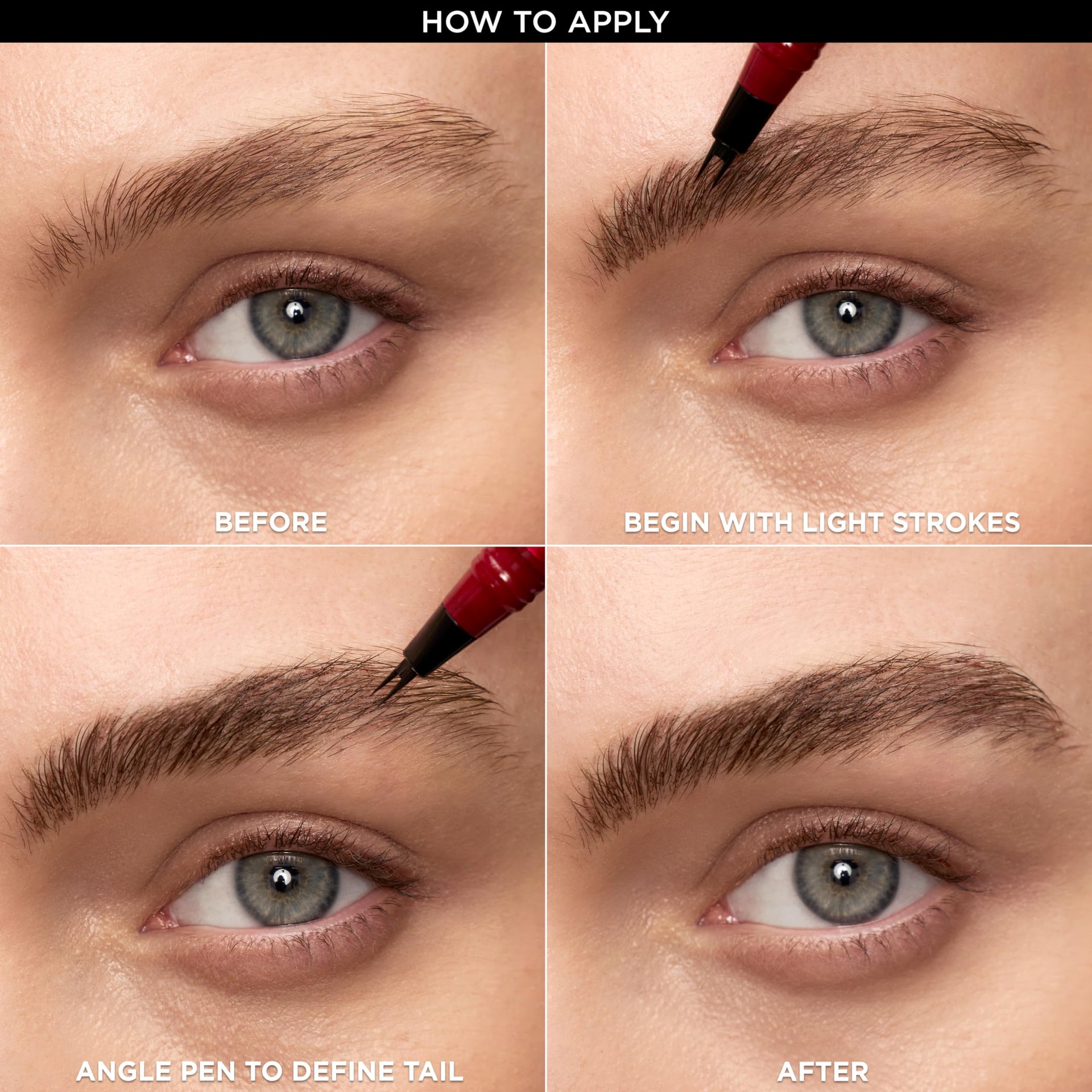 HOW TO APPLY

BEFORE

BEGIN WITH LIGHT STROKES

ANGLE PEN TO DEFINE TAIL

AFTER