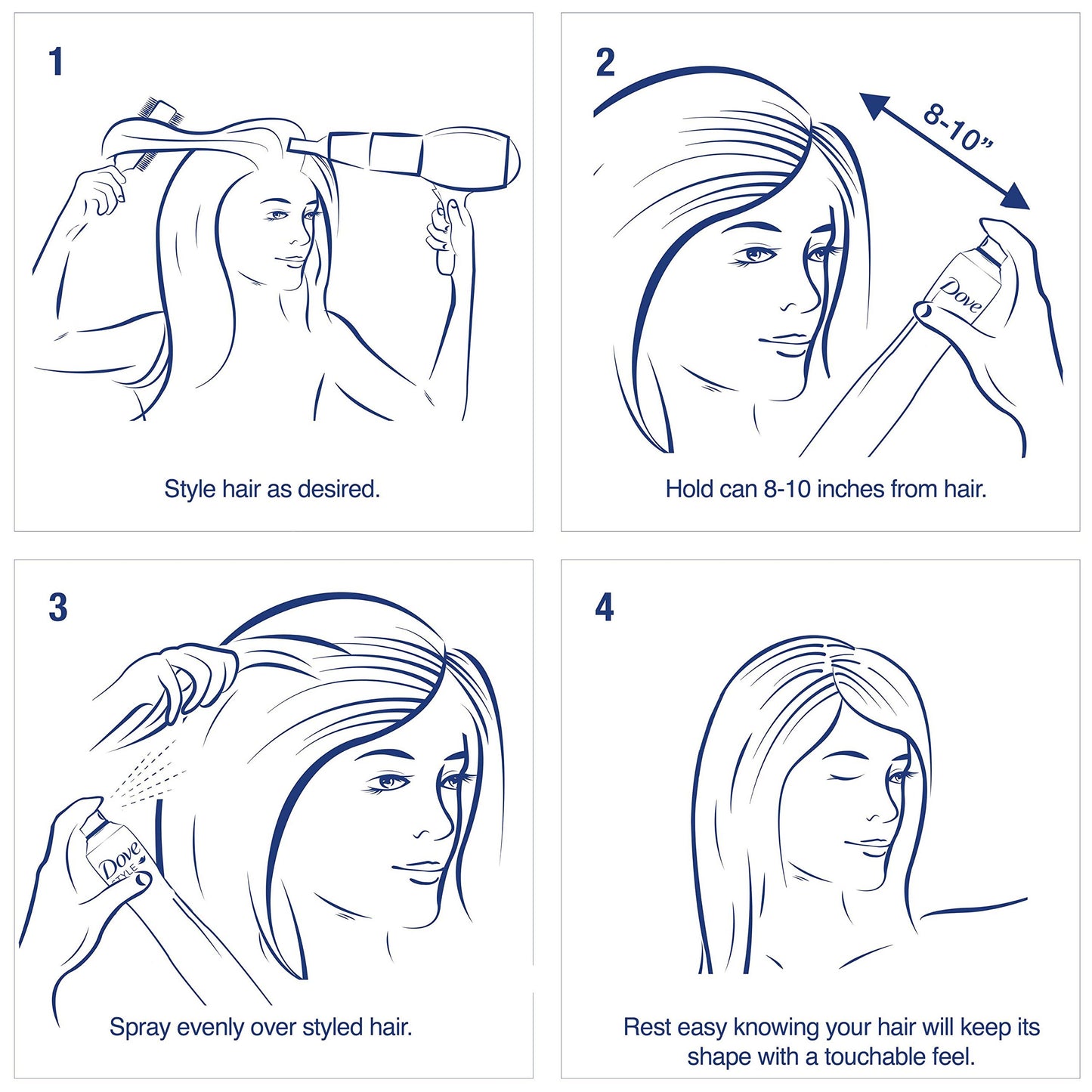 1

Style hair as desired.

2

8-10"

Dove

Hold can 8-10 inches from hair.

3

Dove
STYLE

Spray evenly over styled hair.

4

Rest easy knowing your hair will keep its shape with a touchable feel.