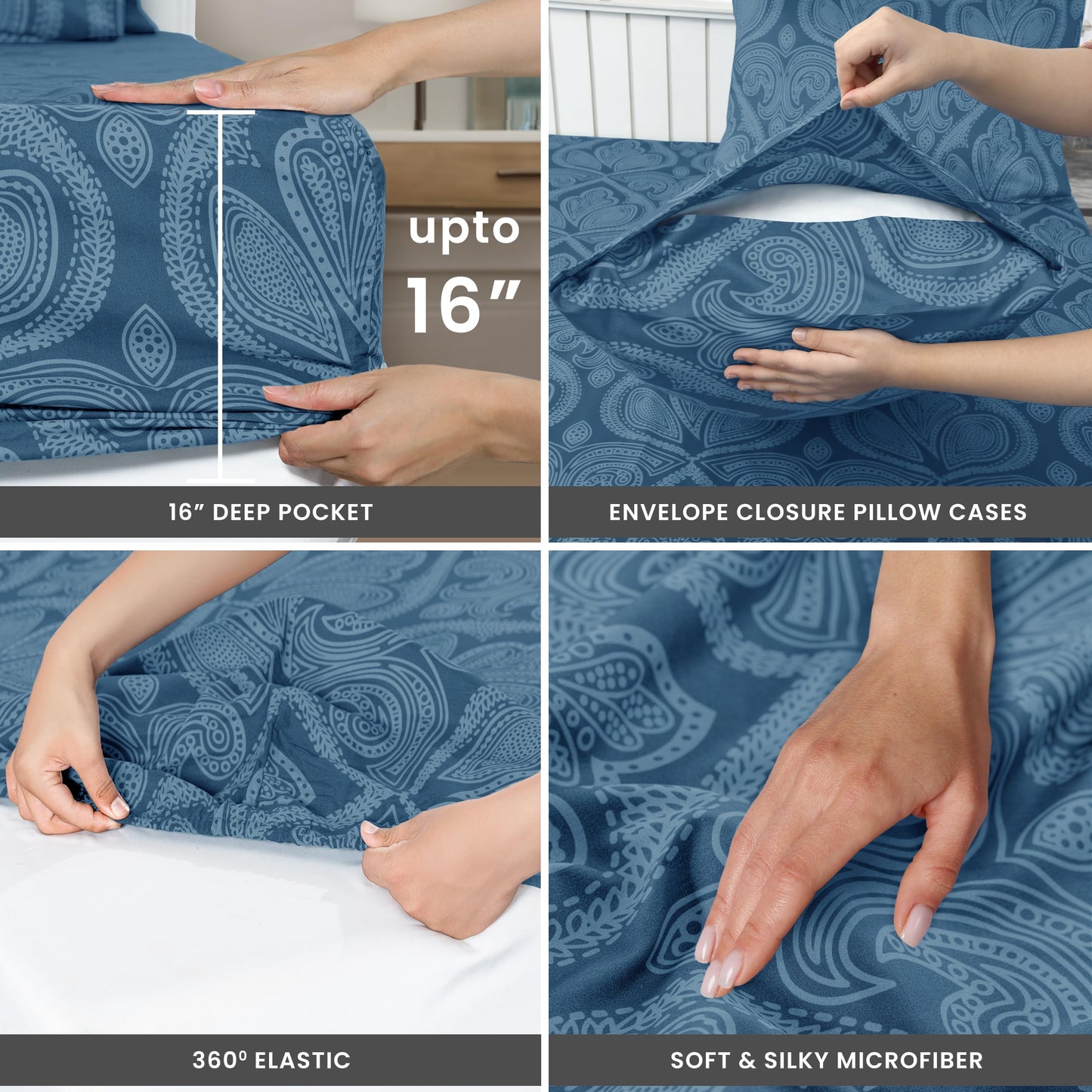 upto
16”

16” DEEP POCKET

ENVELOPE CLOSURE PILLOW CASES

360⁰ ELASTIC

SOFT & SILKY MICROFIBER